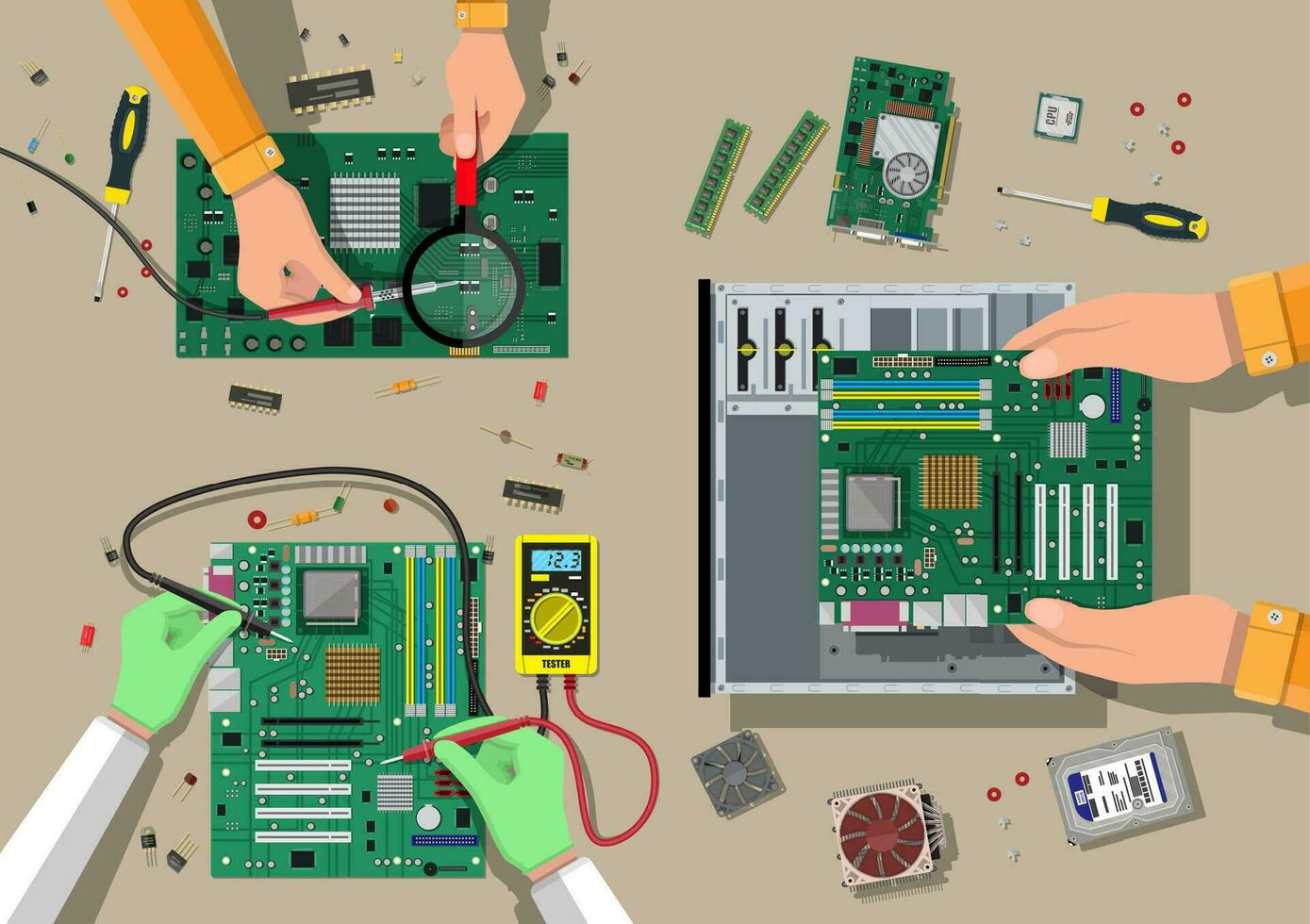 CPU

12.3

TESTER